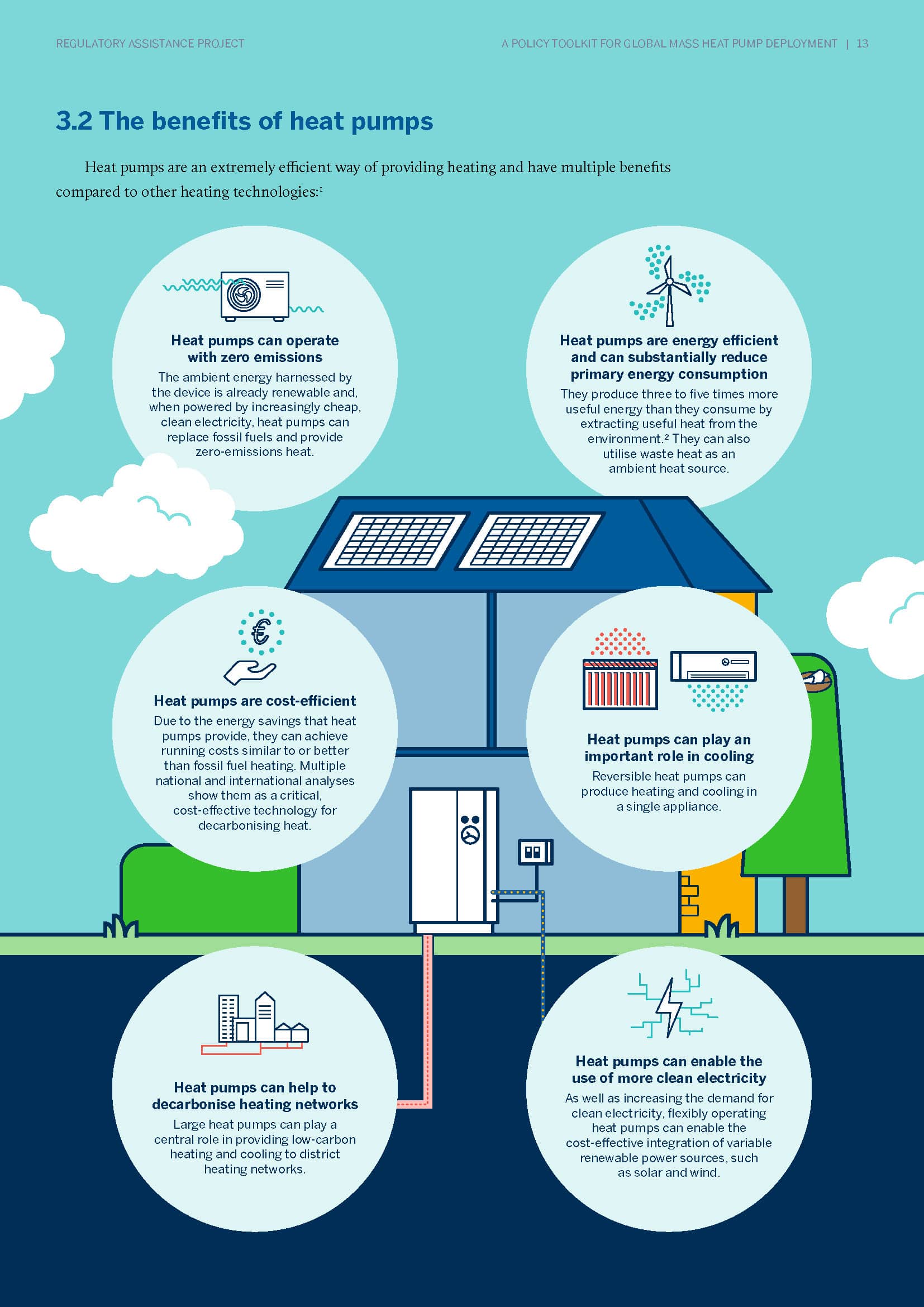 REGULATORY ASSISTANCE PROJECT

A POLICY TOOLKIT FOR GLOBAL MASS HEAT PUMP DEPLOYMENT | 13

3.2 The benefits of heat pumps

Heat pumps are an extremely efficient way of providing heating and have multiple benefits compared to other heating technologies:$^1$

Heat pumps can operate with zero emissions

The ambient energy harnessed by the device is already renewable and, when powered by increasingly cheap, clean electricity, heat pumps can replace fossil fuels and provide zero-emissions heat.

Heat pumps are energy efficient and can substantially reduce primary energy consumption

They produce three to five times more useful energy than they consume by extracting useful heat from the environment.$^2$ They can also utilise waste heat as an ambient heat source.

Heat pumps are cost-efficient

Due to the energy savings that heat pumps provide, they can achieve running costs similar to or better than fossil fuel heating. Multiple national and international analyses show them as a critical, cost-effective technology for decarbonising heat.

Heat pumps can play an important role in cooling

Reversible heat pumps can produce heating and cooling in a single appliance.

Heat pumps can help to decarbonise heating networks

Large heat pumps can play a central role in providing low-carbon heating and cooling to district heating networks.

Heat pumps can enable the use of more clean electricity

As well as increasing the demand for clean electricity, flexibly operating heat pumps can enable the cost-effective integration of variable renewable power sources, such as solar and wind.